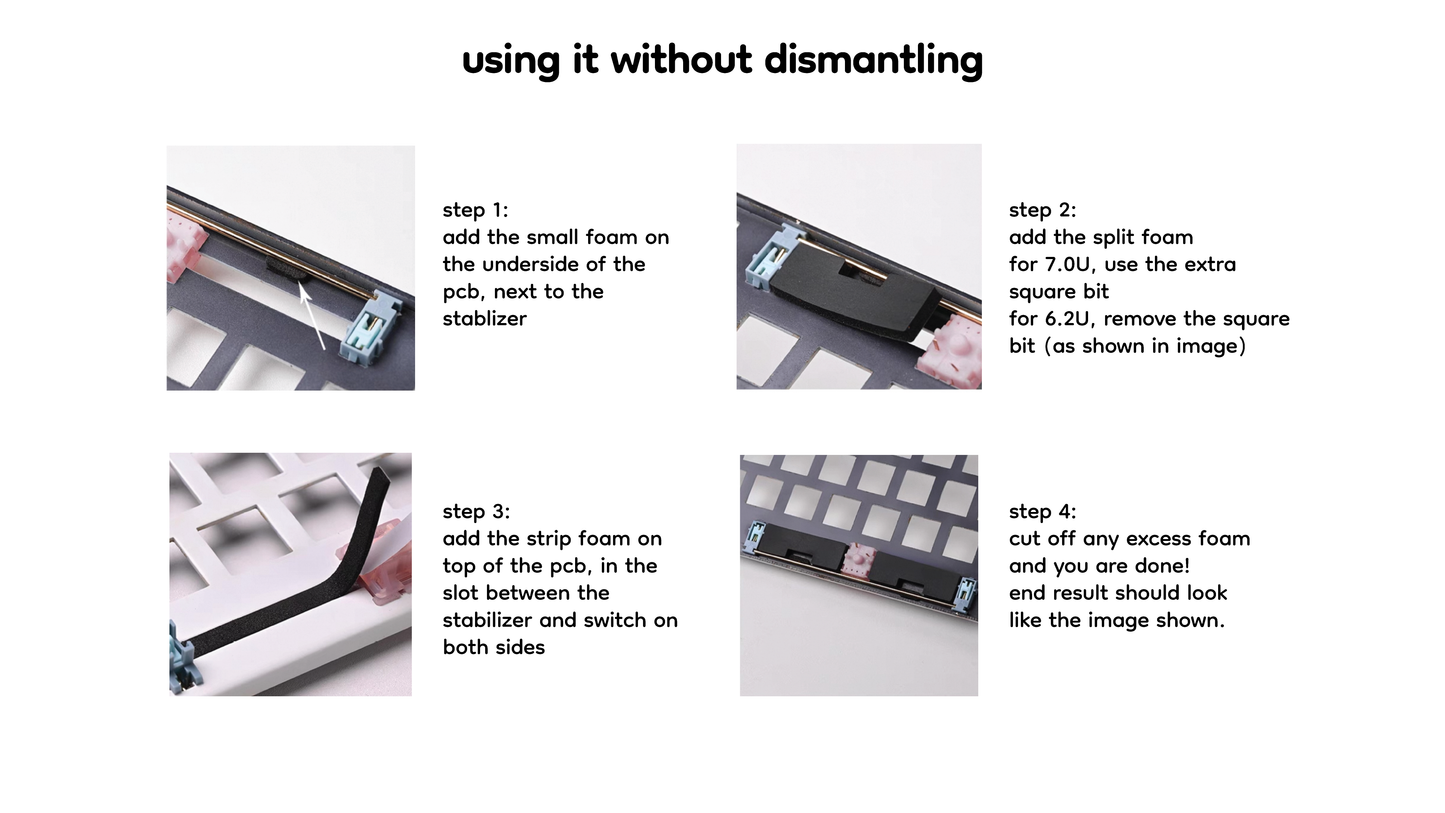 using it without dismantling

step 1:
add the small foam on the underside of the pcb, next to the stablizer

step 2:
add the split foam
for 7.0U, use the extra square bit
for 6.2U, remove the square bit (as shown in image)

step 3:
add the strip foam on top of the pcb, in the slot between the stabilizer and switch on both sides

step 4:
cut off any excess foam and you are done!
end result should look like the image shown.