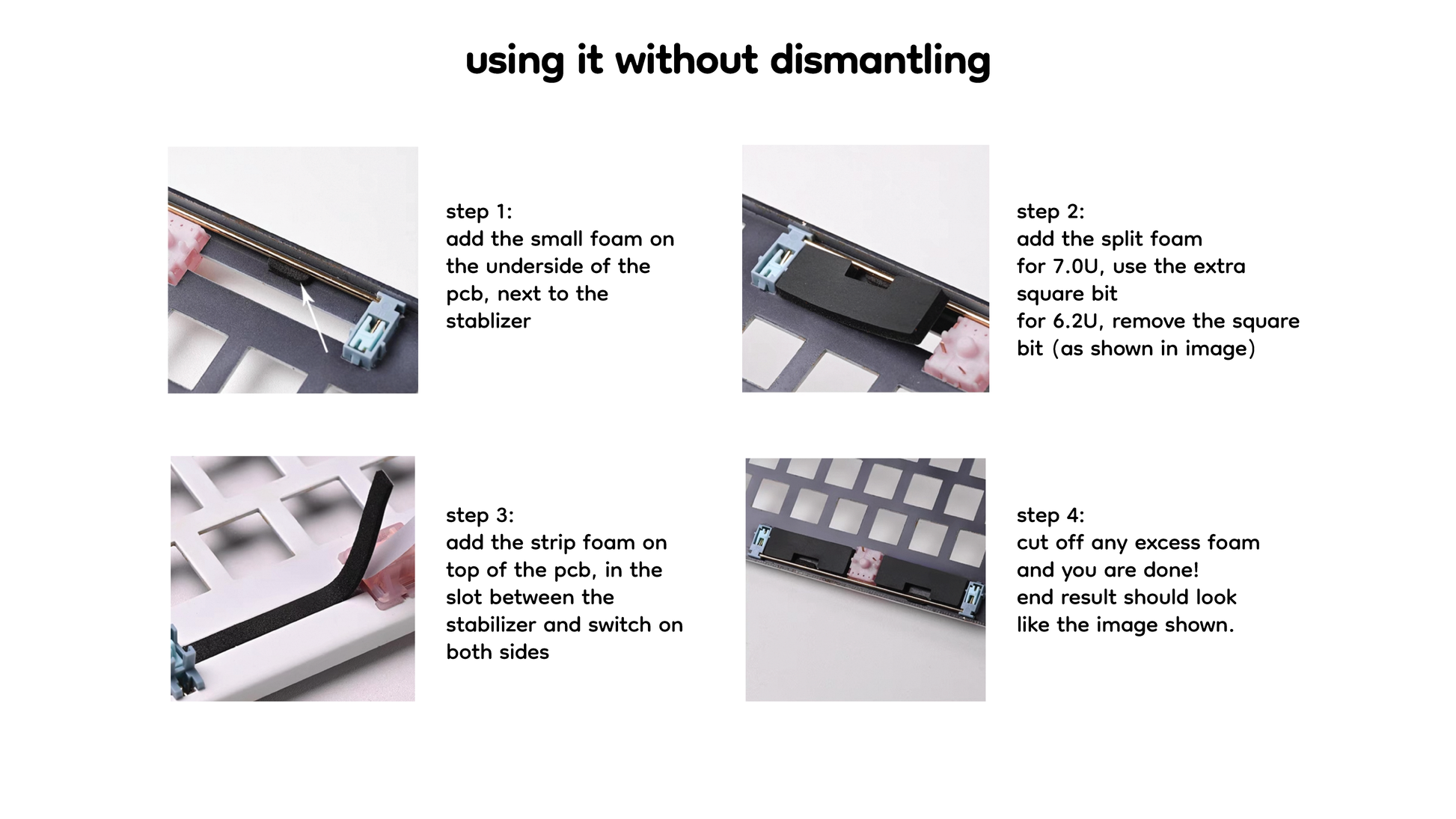 using it without dismantling

step 1:
add the small foam on the underside of the pcb, next to the stablizer

step 2:
add the split foam
for 7.0U, use the extra square bit
for 6.2U, remove the square bit (as shown in image)

step 3:
add the strip foam on top of the pcb, in the slot between the stabilizer and switch on both sides

step 4:
cut off any excess foam and you are done!
end result should look like the image shown.