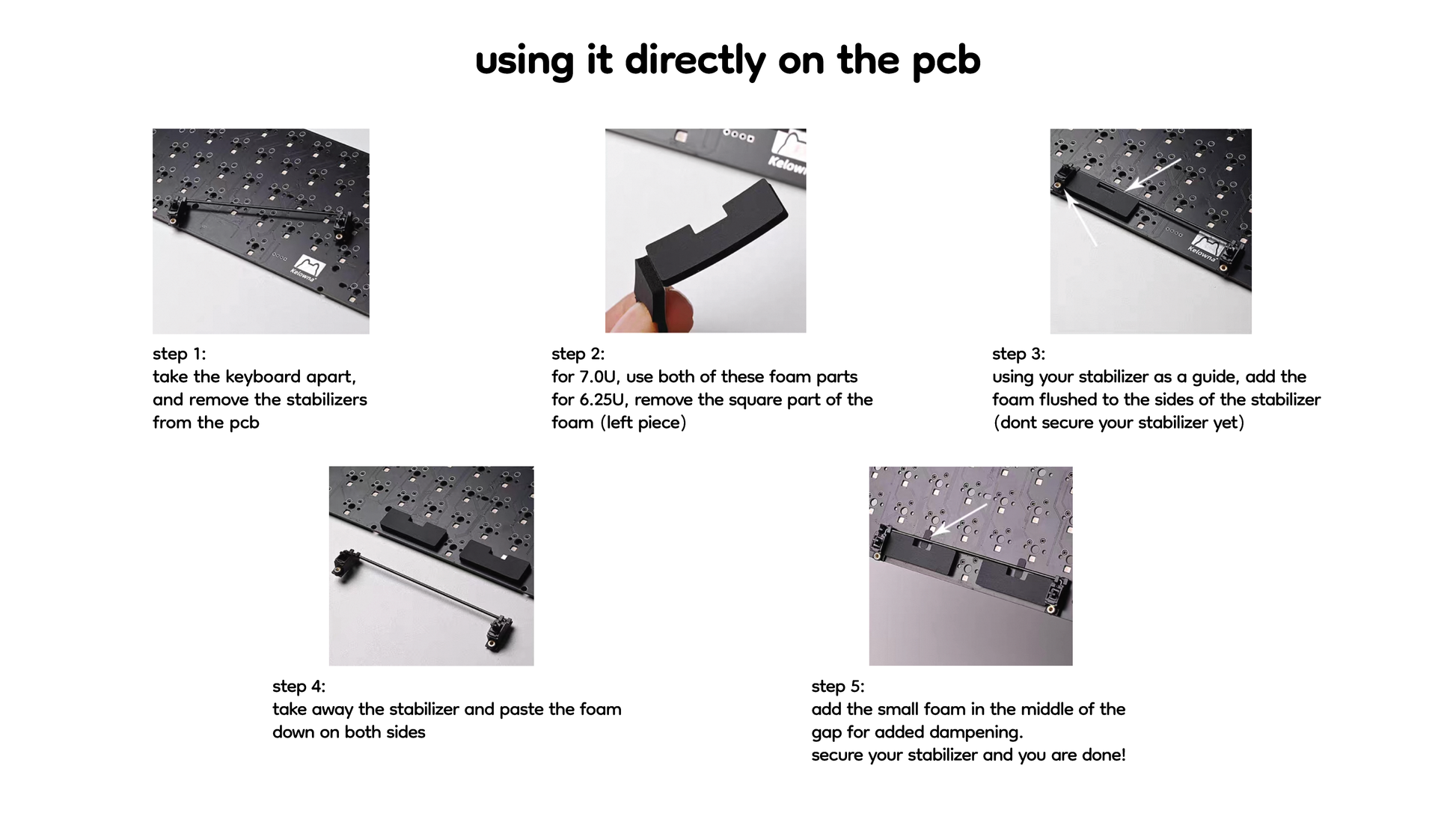 using it directly on the pcb

Kelowna

step 1:
take the keyboard apart, and remove the stabilizers from the pcb

Kelow

step 2:
for 7.0U, use both of these foam parts for 6.25U, remove the square part of the foam (left piece)

Kelowna

step 3:
using your stabilizer as a guide, add the foam flushed to the sides of the stabilizer (dont secure your stabilizer yet)

step 4:
take away the stabilizer and paste the foam down on both sides

step 5:
add the small foam in the middle of the gap for added dampening.
secure your stabilizer and you are done!